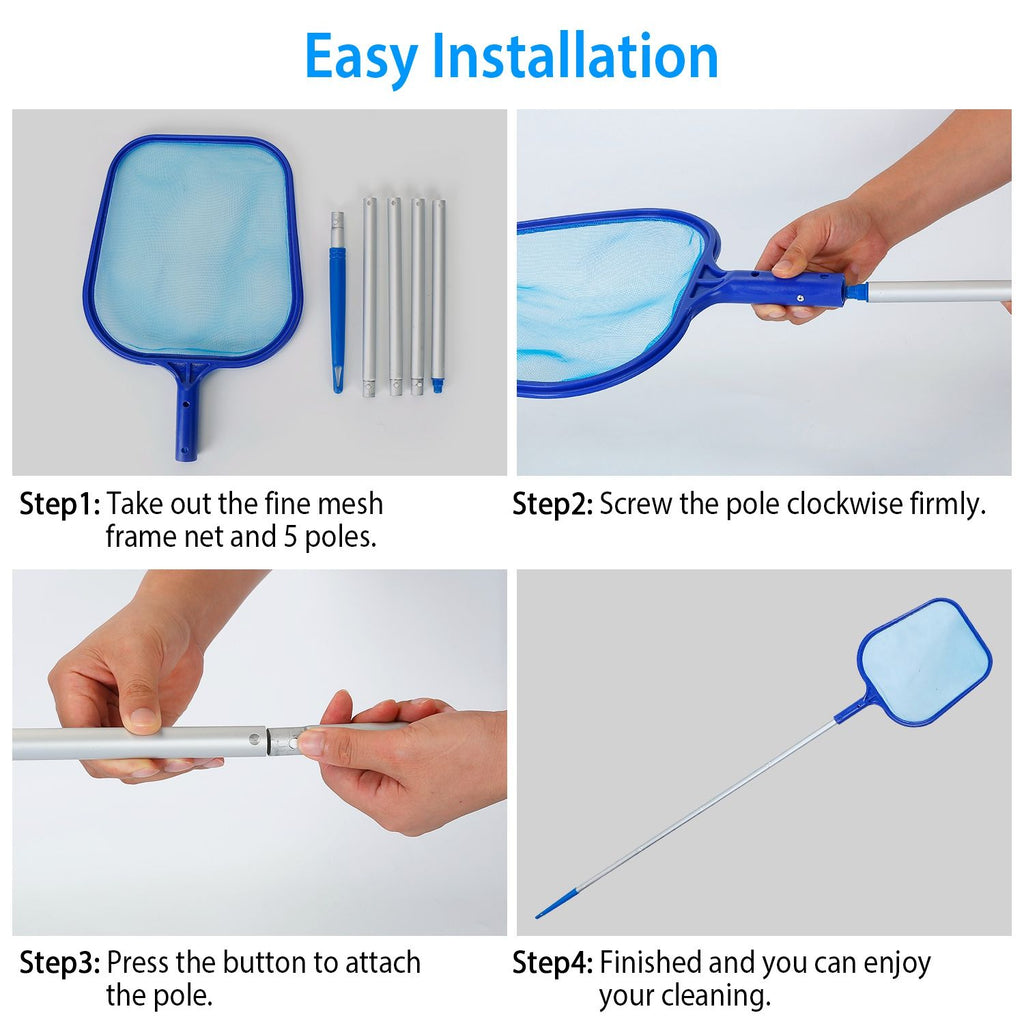 Easy Installation

Step1: Take out the fine mesh frame net and 5 poles.

Step2: Screw the pole clockwise firmly.

Step3: Press the button to attach the pole.

Step4: Finished and you can enjoy your cleaning.